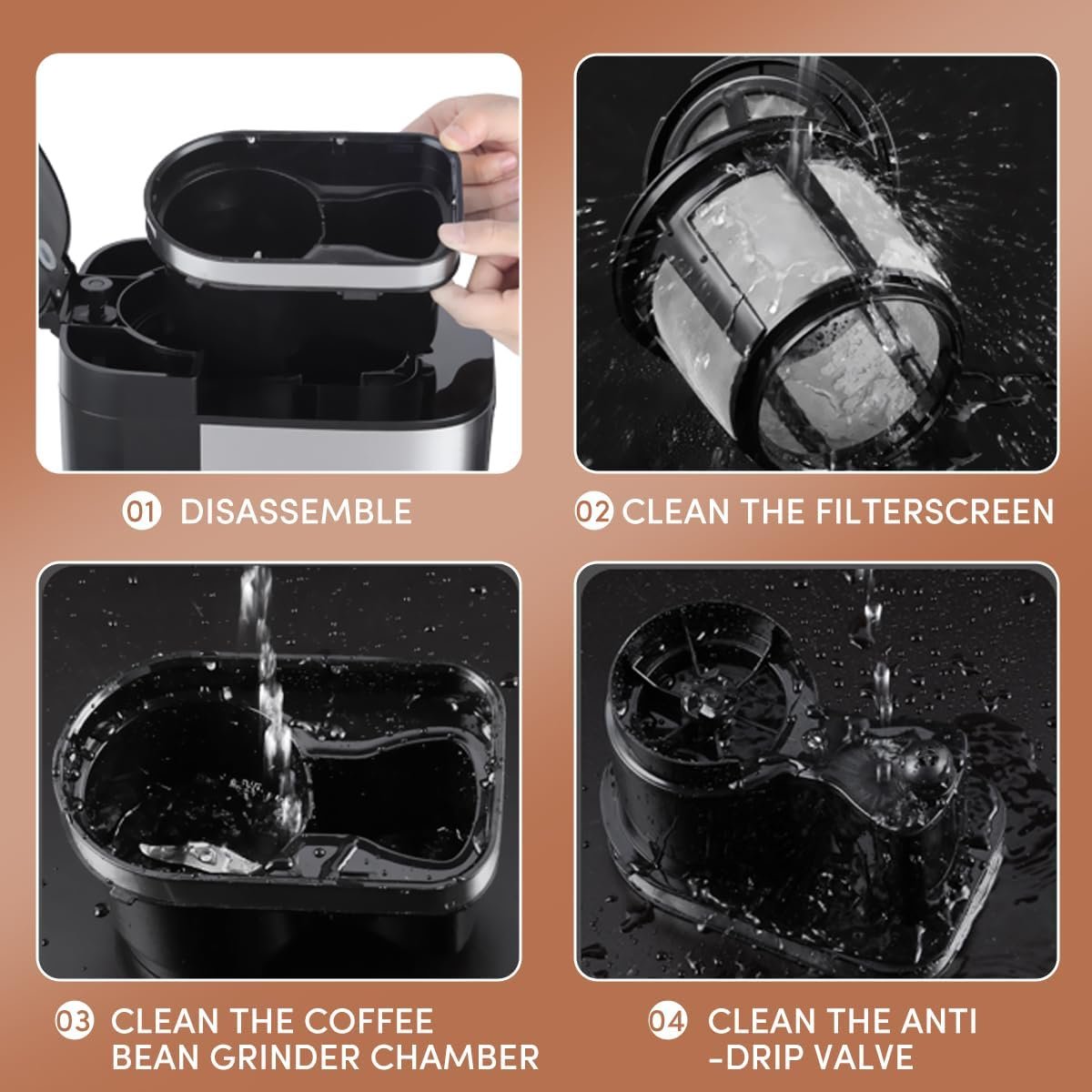 01 DISASSEMBLE

02 CLEAN THE FILTERSCREEN

03 CLEAN THE COFFEE BEAN GRINDER CHAMBER

04 CLEAN THE ANTI -DRIP VALVE